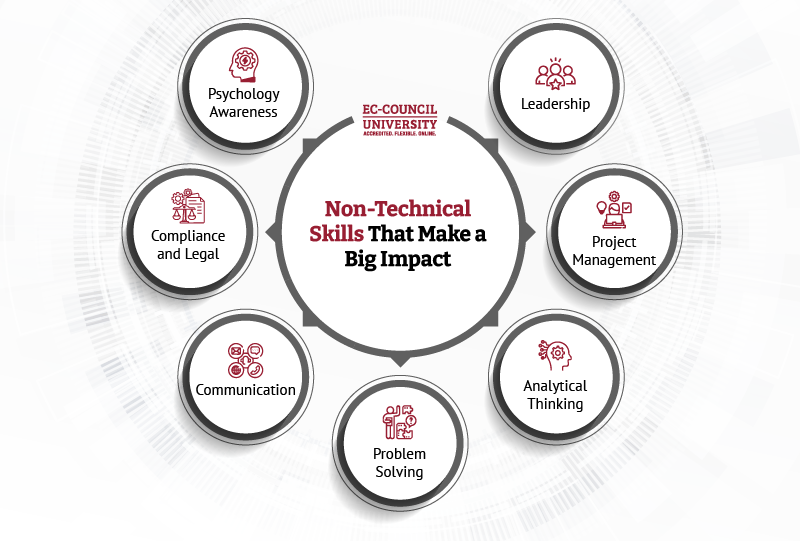 EC-COUNCIL UNIVERSITY
ACCREDITED. FLEXIBLE. ONLINE.

Non-Technical Skills That Make a Big Impact

Psychology Awareness

Leadership

Compliance and Legal

Project Management

Communication

Analytical Thinking

Problem Solving