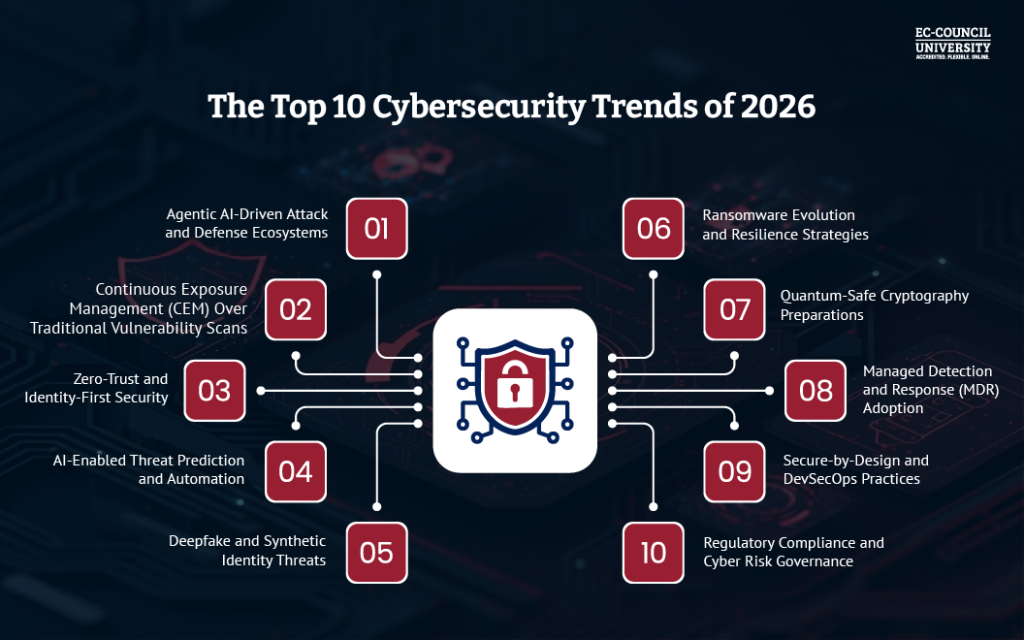 EC-COUNCIL UNIVERSITY
ACCREDITED. FLEXIBLE. ONLINE.

The Top 10 Cybersecurity Trends of 2026

Agentic AI-Driven Attack and Defense Ecosystems 01

Continuous Exposure Management (CEM) Over Traditional Vulnerability Scans 02

Zero-Trust and Identity-First Security 03

AI-Enabled Threat Prediction and Automation 04

Deepfake and Synthetic Identity Threats 05

06 Ransomware Evolution and Resilience Strategies

07 Quantum-Safe Cryptography Preparations

08 Managed Detection and Response (MDR) Adoption

09 Secure-by-Design and DevSecOps Practices

10 Regulatory Compliance and Cyber Risk Governance