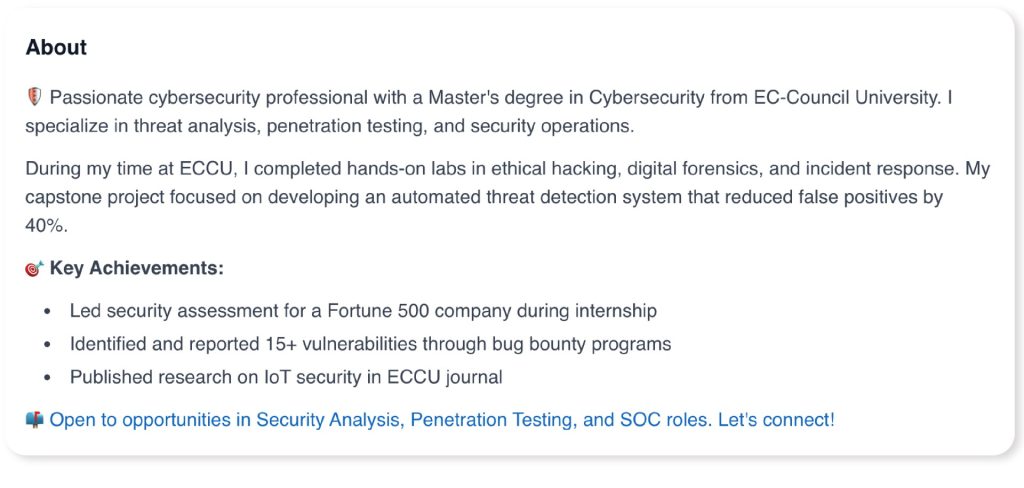 About

🛡️ Passionate cybersecurity professional with a Master's degree in Cybersecurity from EC-Council University. I specialize in threat analysis, penetration testing, and security operations.

During my time at ECCU, I completed hands-on labs in ethical hacking, digital forensics, and incident response. My capstone project focused on developing an automated threat detection system that reduced false positives by 40%.

🎯 Key Achievements:

- Led security assessment for a Fortune 500 company during internship
- Identified and reported 15+ vulnerabilities through bug bounty programs
- Published research on IoT security in ECCU journal

📫 Open to opportunities in Security Analysis, Penetration Testing, and SOC roles. Let's connect!