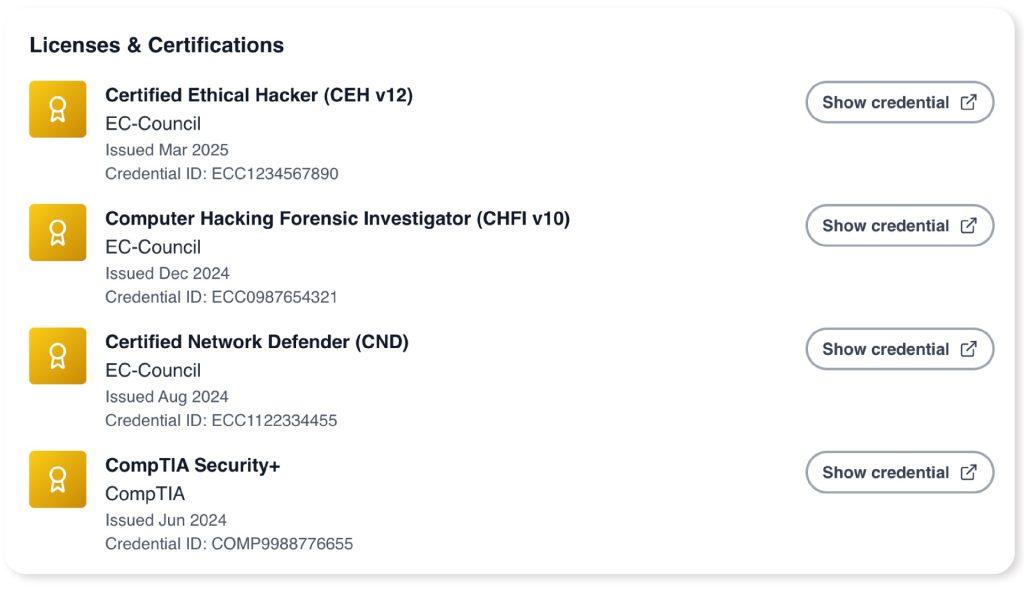 Licenses & Certifications

Certified Ethical Hacker (CEH v12)
EC-Council
Issued Mar 2025
Credential ID: ECC1234567890
Show credential

Computer Hacking Forensic Investigator (CHFI v10)
EC-Council
Issued Dec 2024
Credential ID: ECC0987654321
Show credential

Certified Network Defender (CND)
EC-Council
Issued Aug 2024
Credential ID: ECC1122334455
Show credential

CompTIA Security+
CompTIA
Issued Jun 2024
Credential ID: COMP9988776655
Show credential