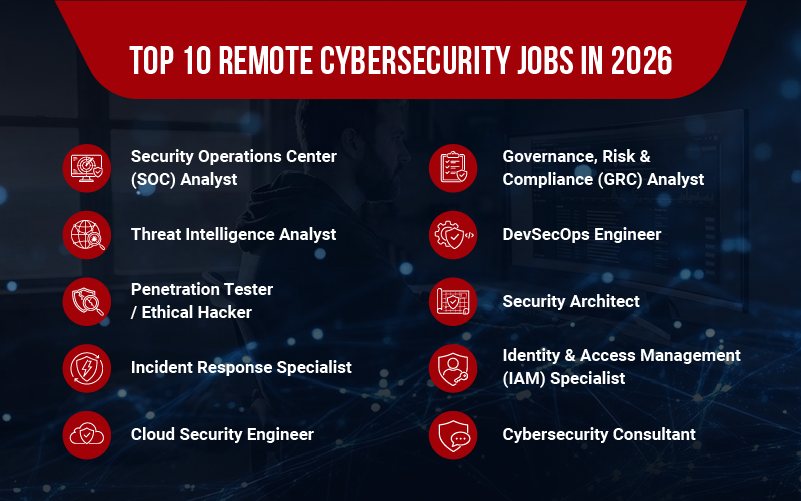 TOP 10 REMOTE CYBERSECURITY JOBS IN 2026

Security Operations Center (SOC) Analyst

Threat Intelligence Analyst

Penetration Tester / Ethical Hacker

Incident Response Specialist

Cloud Security Engineer

Governance, Risk & Compliance (GRC) Analyst

DevSecOps Engineer

Security Architect

Identity & Access Management (IAM) Specialist

Cybersecurity Consultant