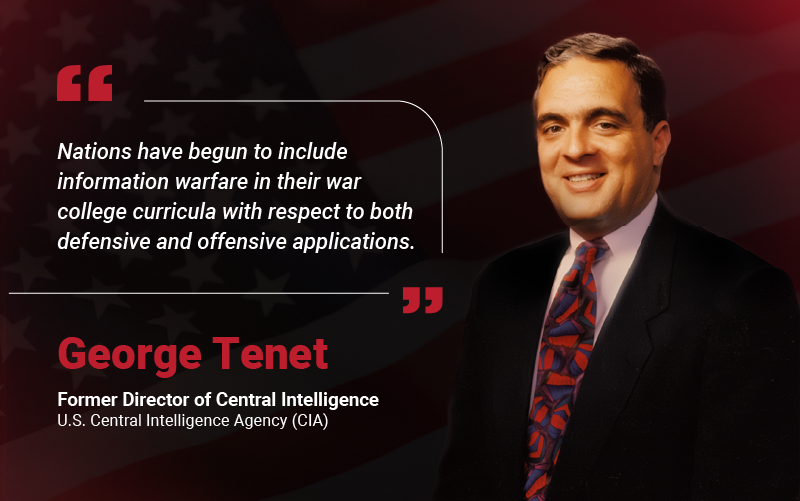 “

Nations have begun to include information warfare in their war college curricula with respect to both defensive and offensive applications.

”

George Tenet

Former Director of Central Intelligence
U.S. Central Intelligence Agency (CIA)