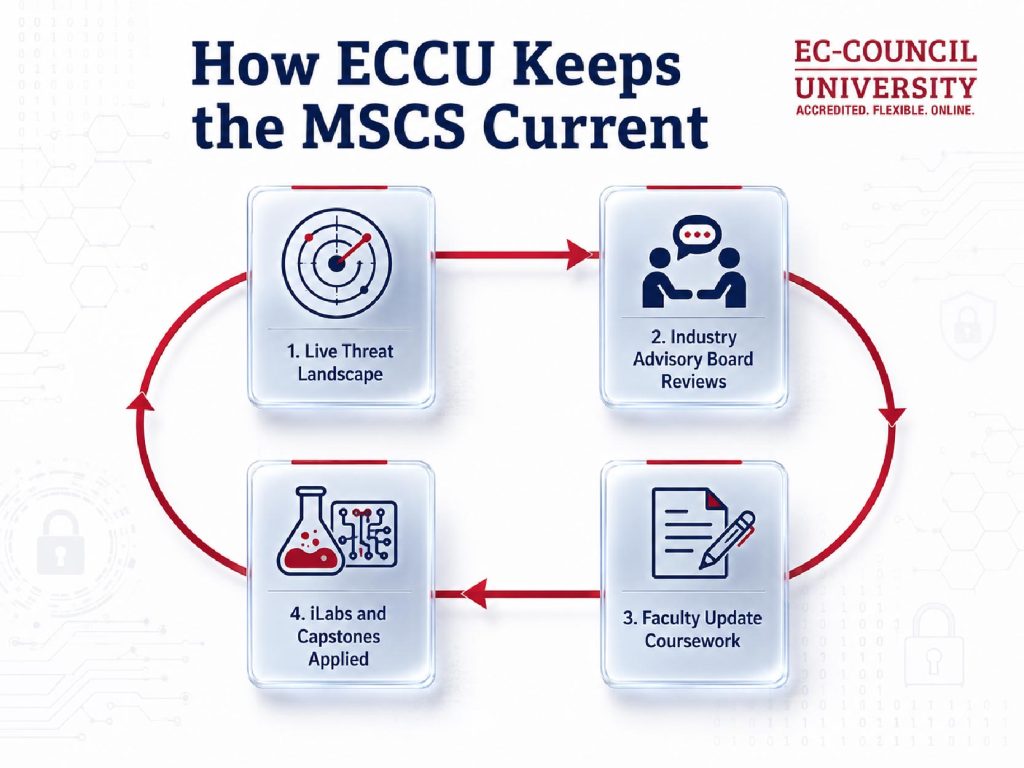 How ECCU Keeps the MSCS Current

EC-COUNCIL UNIVERSITY
ACCREDITED. FLEXIBLE. ONLINE.

1. Live Threat Landscape

2. Industry Advisory Board Reviews

3. Faculty Update Coursework

4. iLabs and Capstones Applied