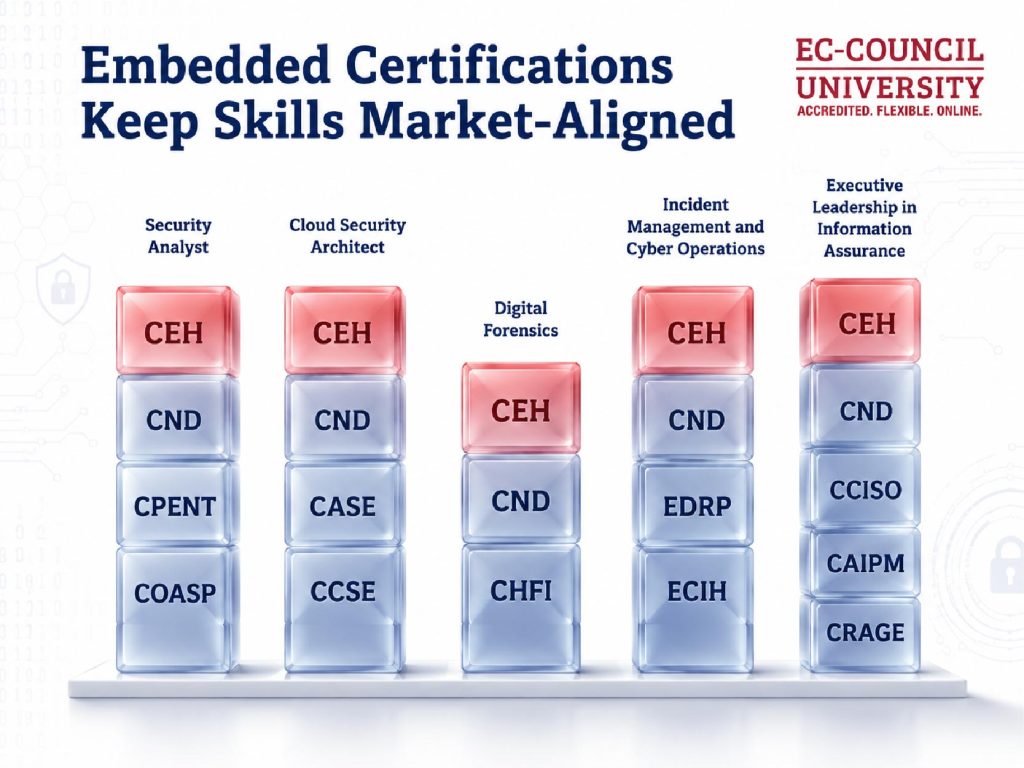 Embedded Certifications Keep Skills Market-Aligned

EC-COUNCIL UNIVERSITY
ACCREDITED. FLEXIBLE. ONLINE.

Security Analyst

CEH

CND

CPENT

COASP

Cloud Security Architect

CEH

CND

CASE

CCSE

Digital Forensics

CEH

CND

CHFI

Incident Management and Cyber Operations

CEH

CND

EDRP

ECIH

Executive Leadership in Information Assurance

CEH

CND

CCISO

CAIPM

CRAGE